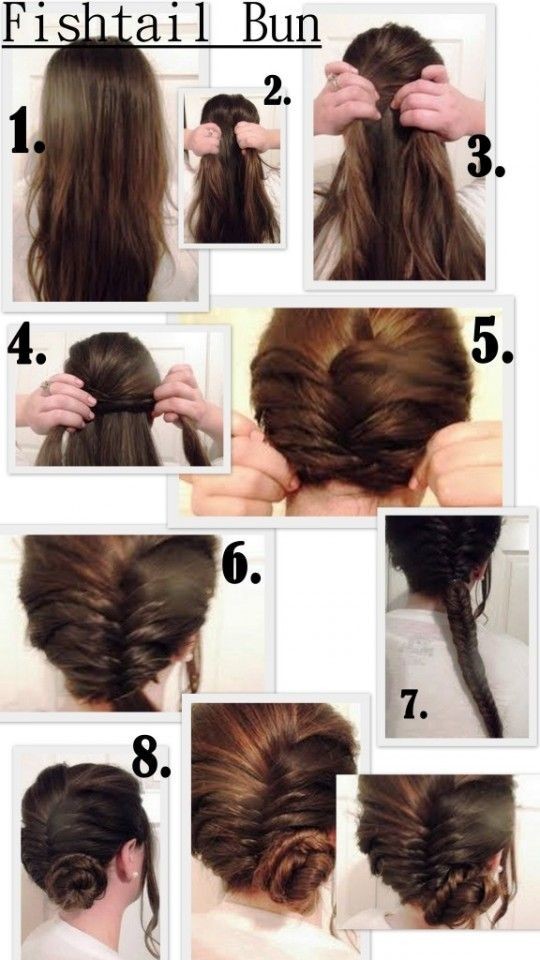 Fishtail Bun

1.

2.

3.

4.

5.

6.

7.

8.