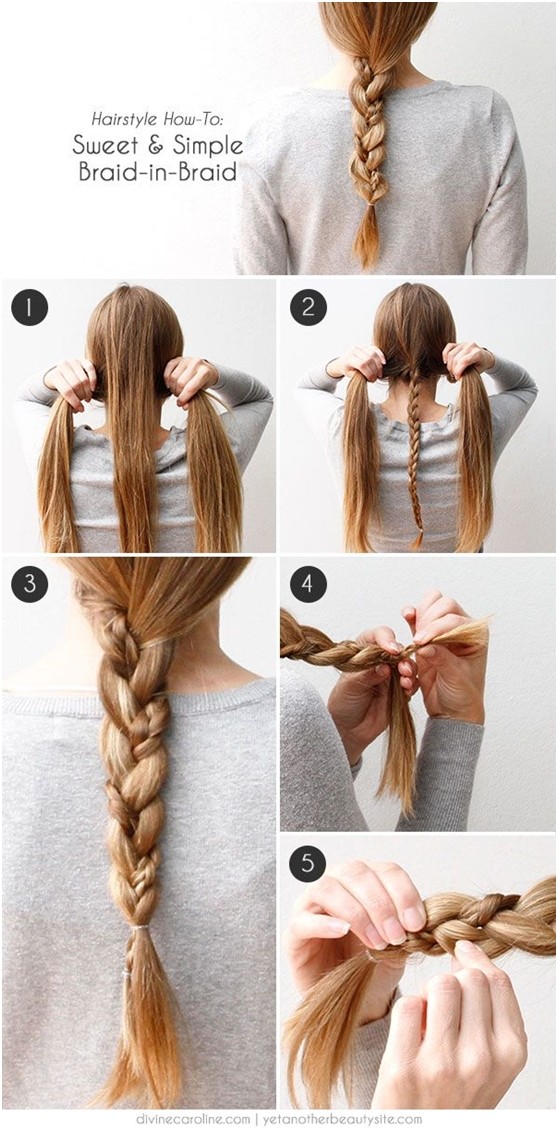 Hairstyle How-To:
Sweet & Simple
Braid-in-Braid

1

2

3

4

5

divinecaroline.com | yetanotherbeautysite.com