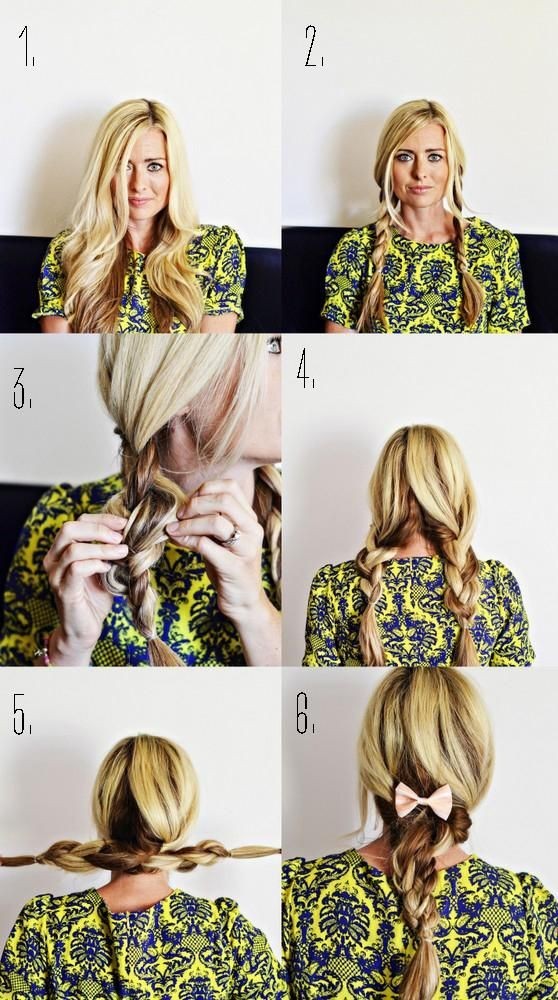 1.

2.

3.

4.

5.

6.