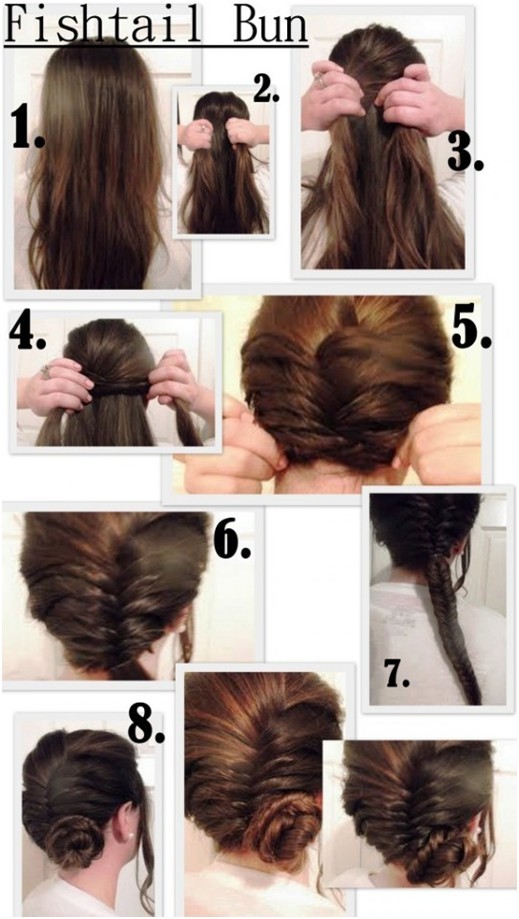 Fishtail Bun

1.

2.

3.

4.

5.

6.

7.

8.