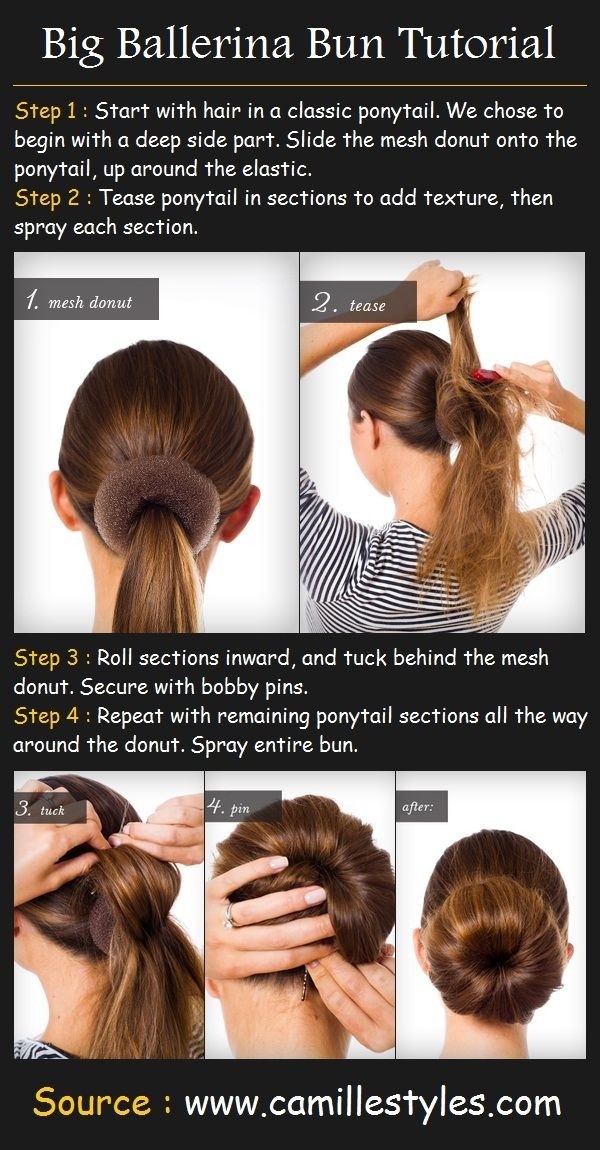 Big Ballerina Bun Tutorial

Step 1 : Start with hair in a classic ponytail. We chose to begin with a deep side part. Slide the mesh donut onto the ponytail, up around the elastic.
Step 2 : Tease ponytail in sections to add texture, then spray each section.

1. mesh donut

2. tease

Step 3 : Roll sections inward, and tuck behind the mesh donut. Secure with bobby pins.
Step 4 : Repeat with remaining ponytail sections all the way around the donut. Spray entire bun.

3. tuck

4. pin

after:

Source : www.camillestyles.com