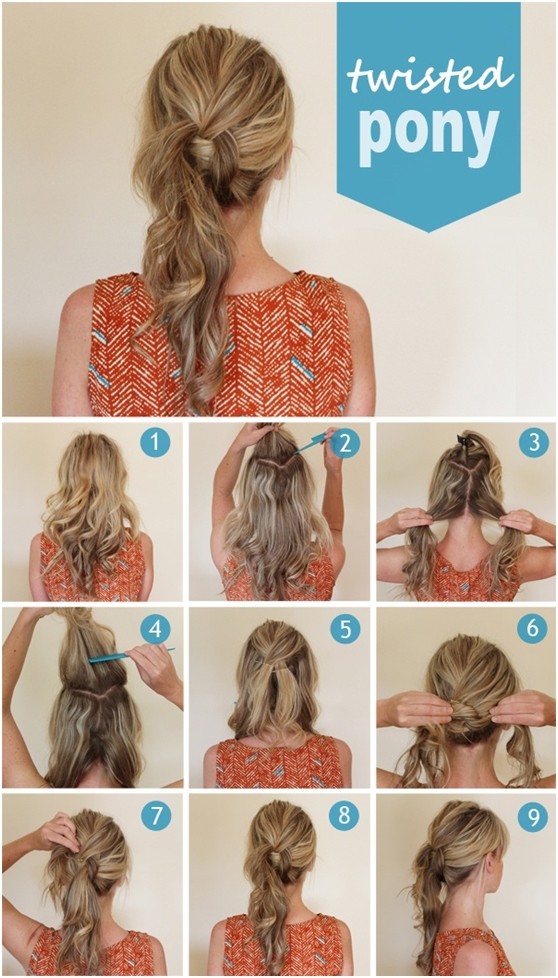 twisted pony

1

2

3

4

5

6

7

8

9