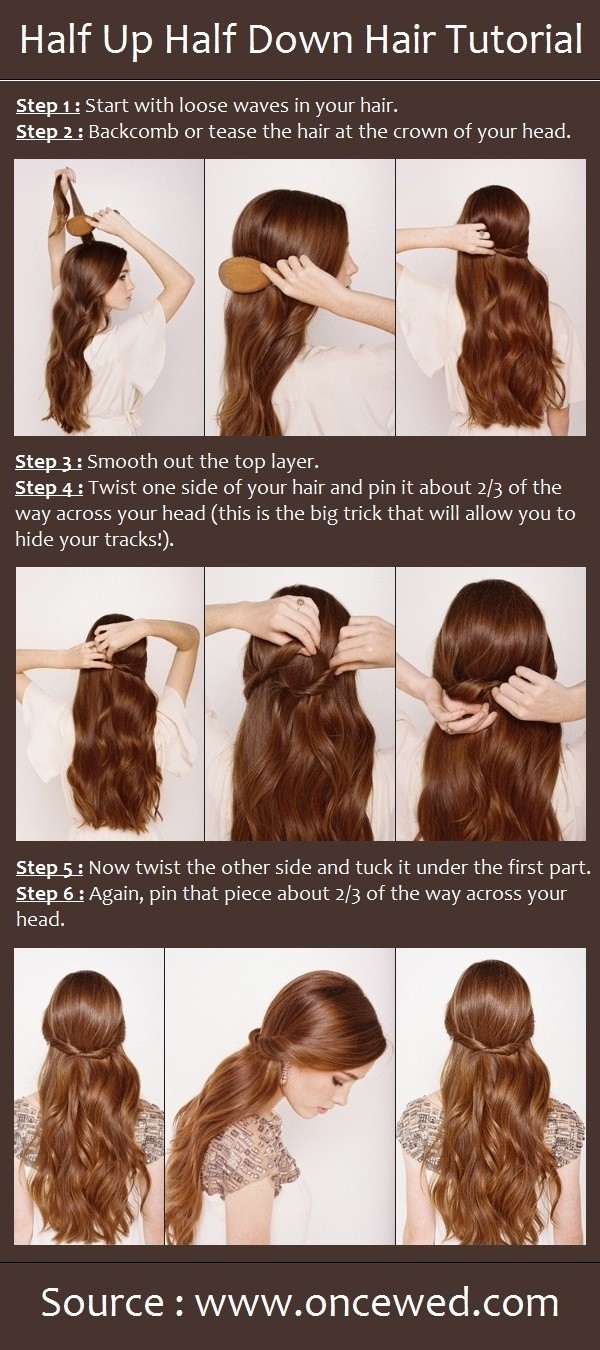 Half Up Half Down Hair Tutorial

Step 1 : Start with loose waves in your hair.
Step 2 : Backcomb or tease the hair at the crown of your head.

Step 3 : Smooth out the top layer.
Step 4 : Twist one side of your hair and pin it about 2/3 of the way across your head (this is the big trick that will allow you to hide your tracks!).

Step 5 : Now twist the other side and tuck it under the first part.
Step 6 : Again, pin that piece about 2/3 of the way across your head.

Source : www.oncewed.com